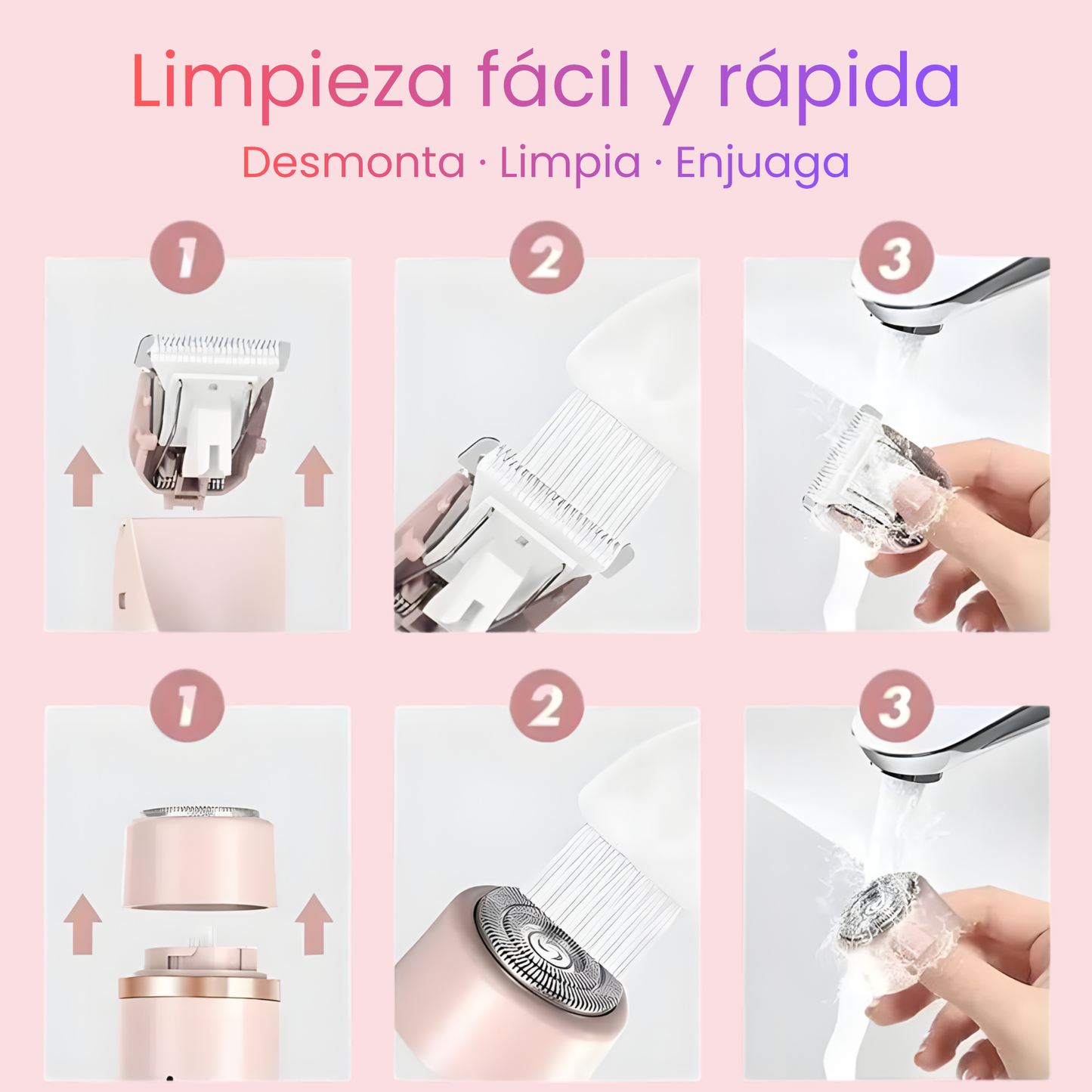 Limpieza fácil y rápida

Desmonta · Limpia · Enjuaga

1

2

3

1

2

3